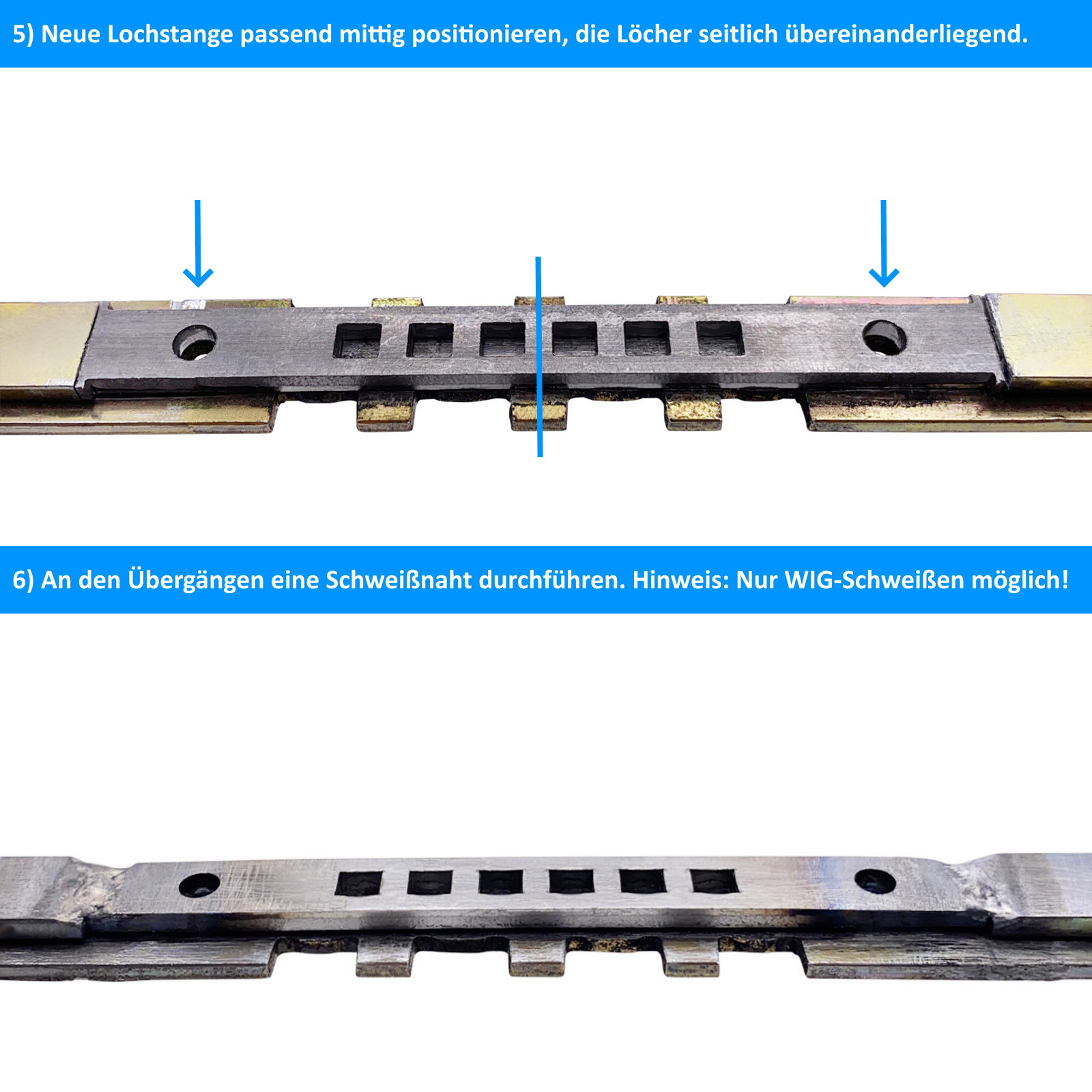 5) Neue Lochstange passend mittig positionieren, die Löcher seitlich übereinanderliegend.

6) An den Übergängen eine Schweißnaht durchführen. Hinweis: Nur WIG-Schweißen möglich!